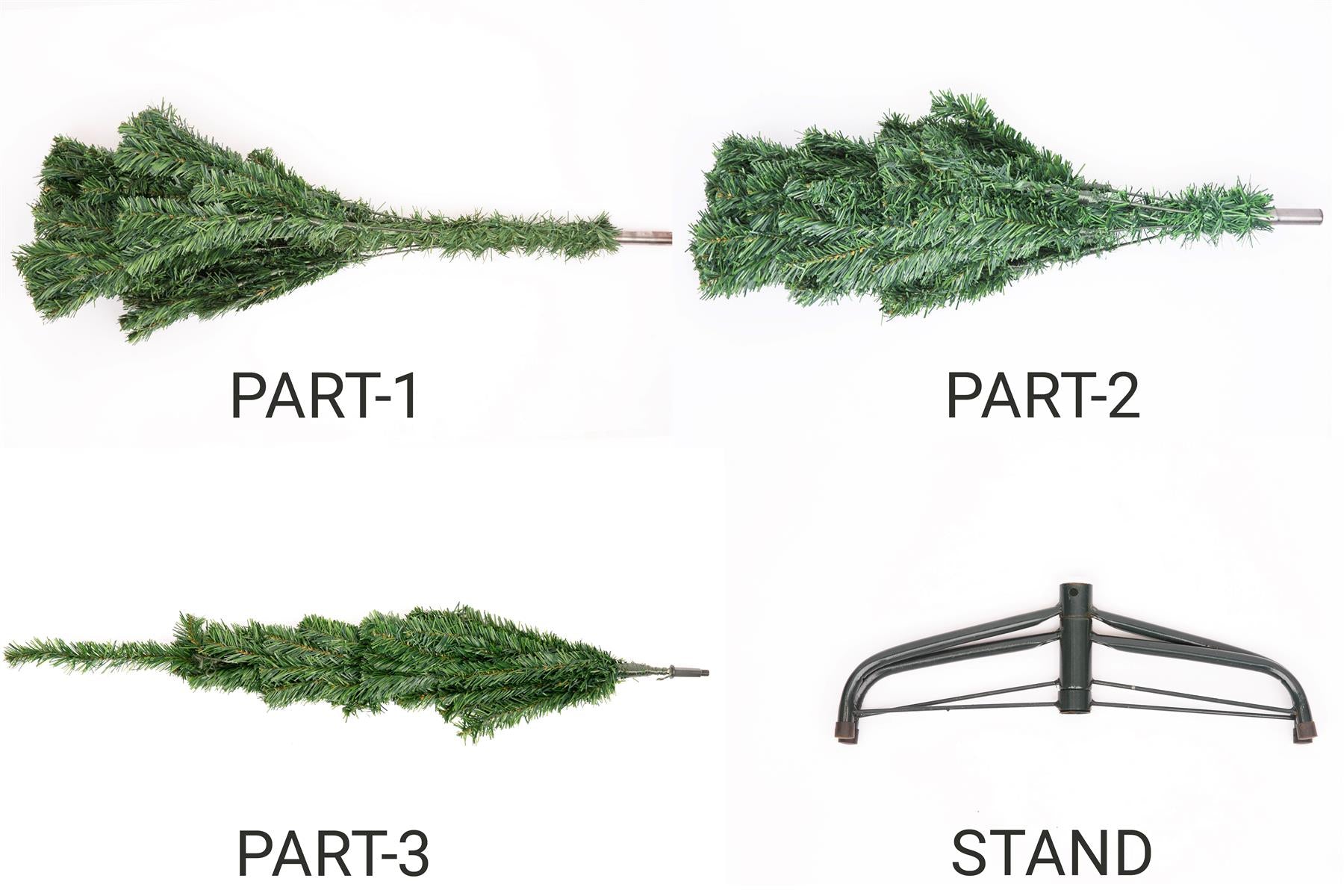 PART-1

PART-2

PART-3

STAND