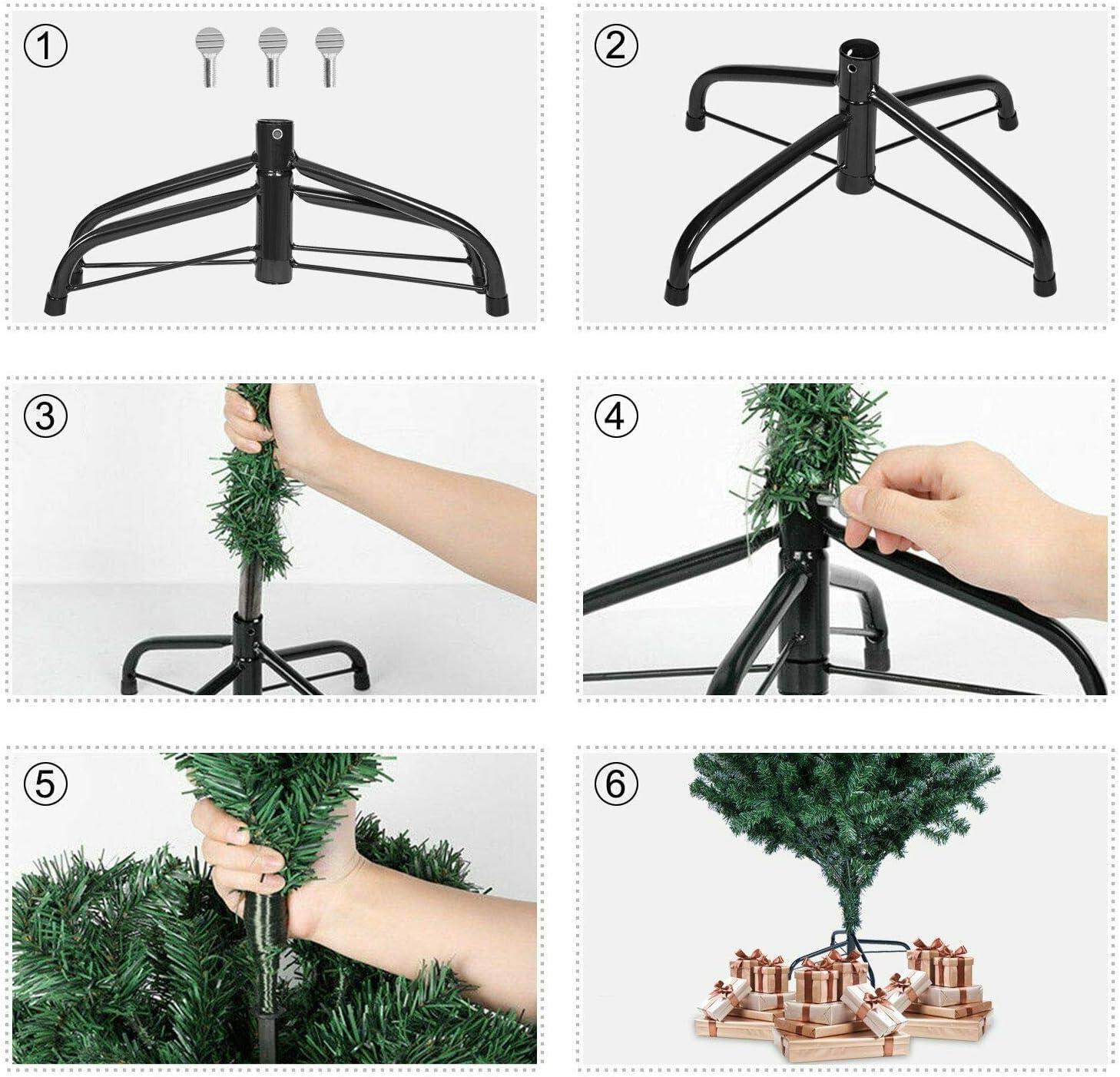 ①

②

③

④

⑤

⑥