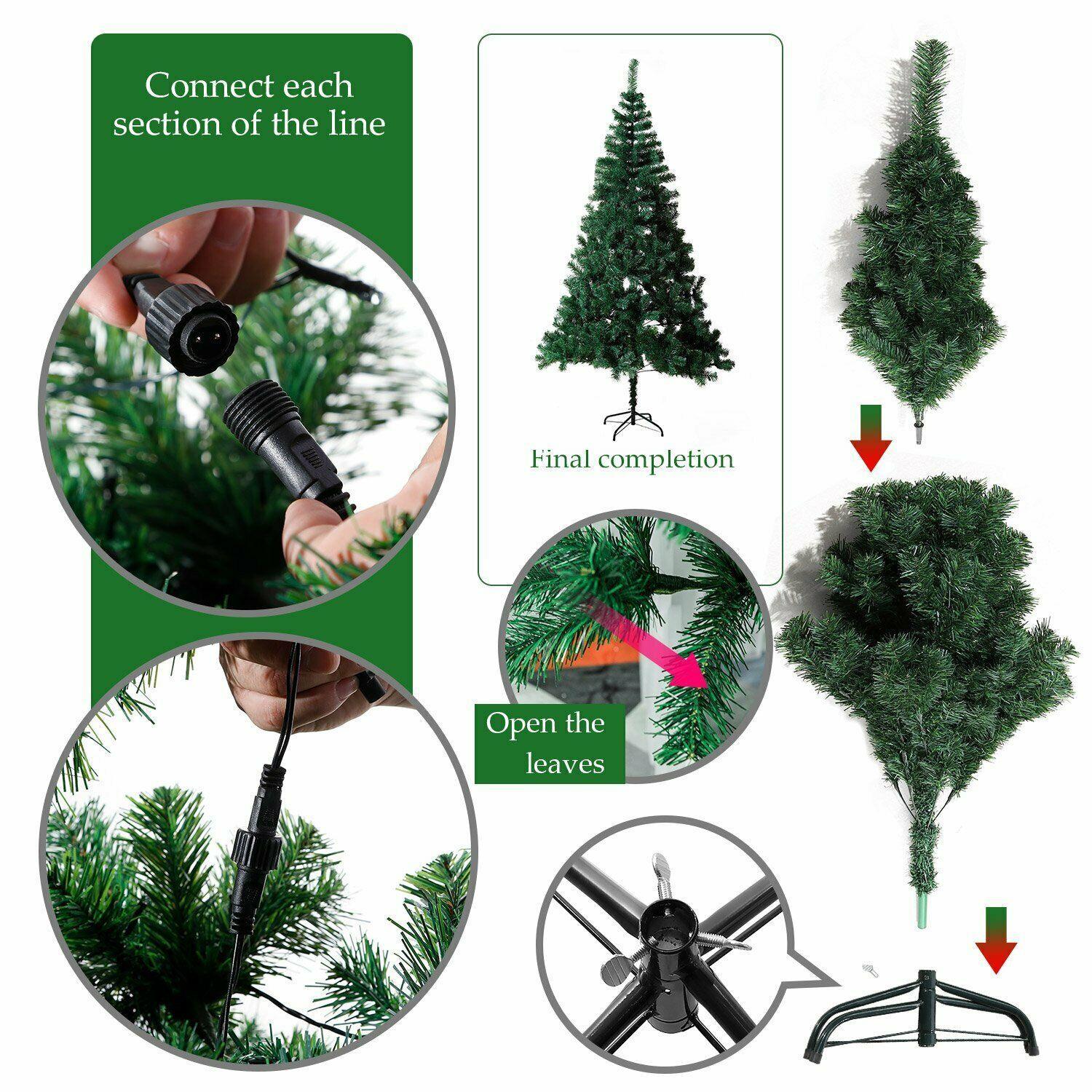 Connect each section of the line

Final completion

Open the leaves