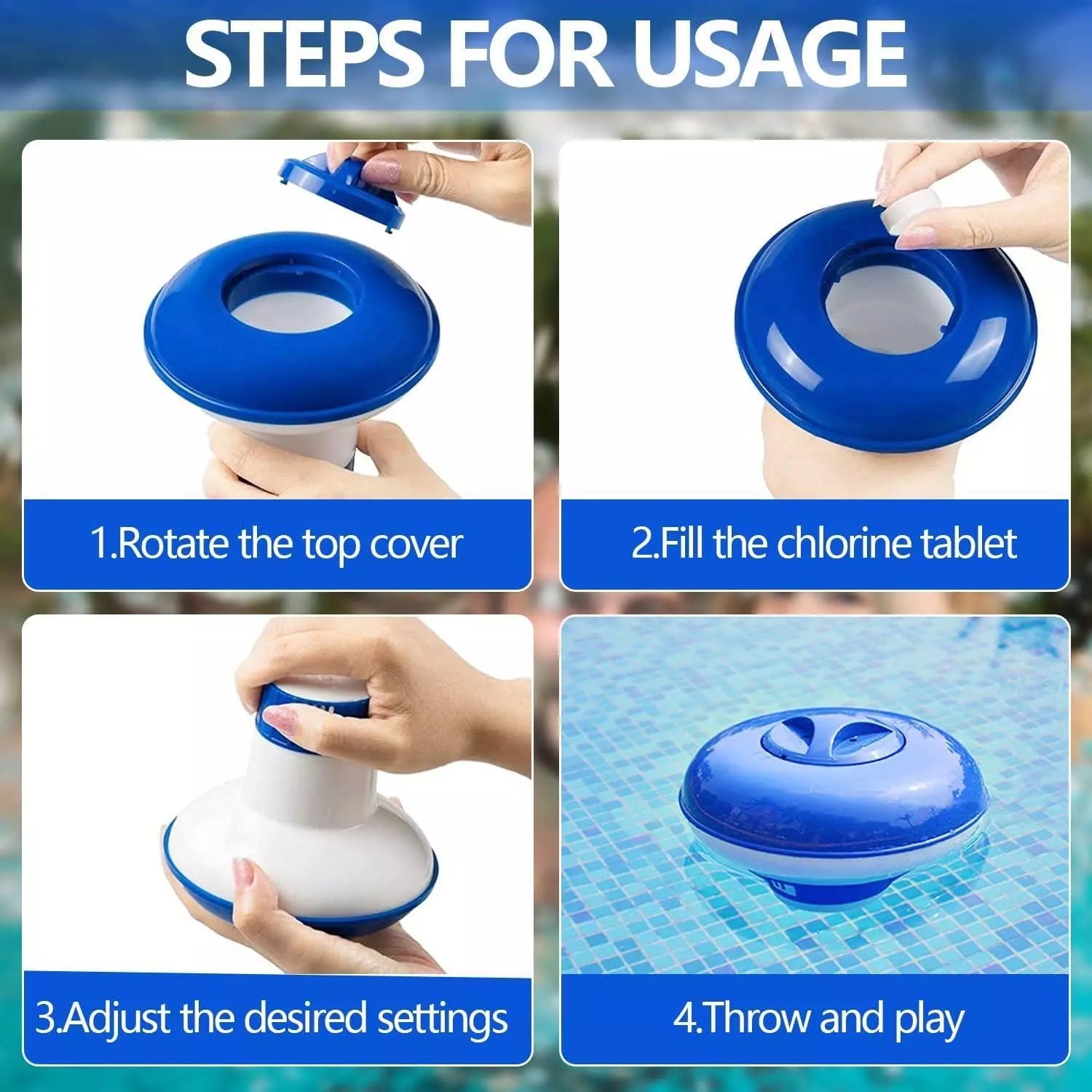 STEPS FOR USAGE

1.Rotate the top cover

2.Fill the chlorine tablet

3.Adjust the desired settings

4.Throw and play