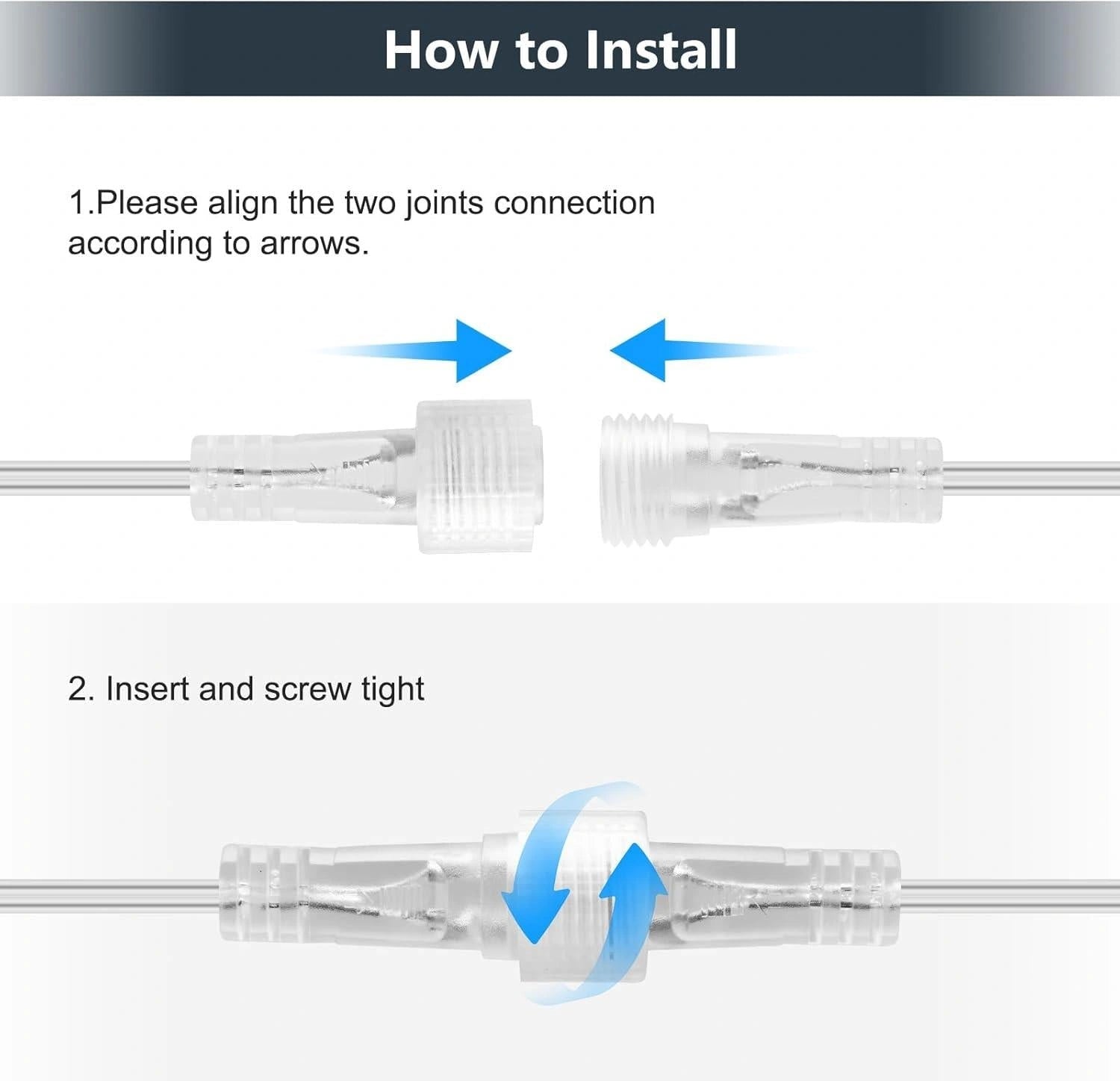 How to Install

1.Please align the two joints connection according to arrows.

2. Insert and screw tight