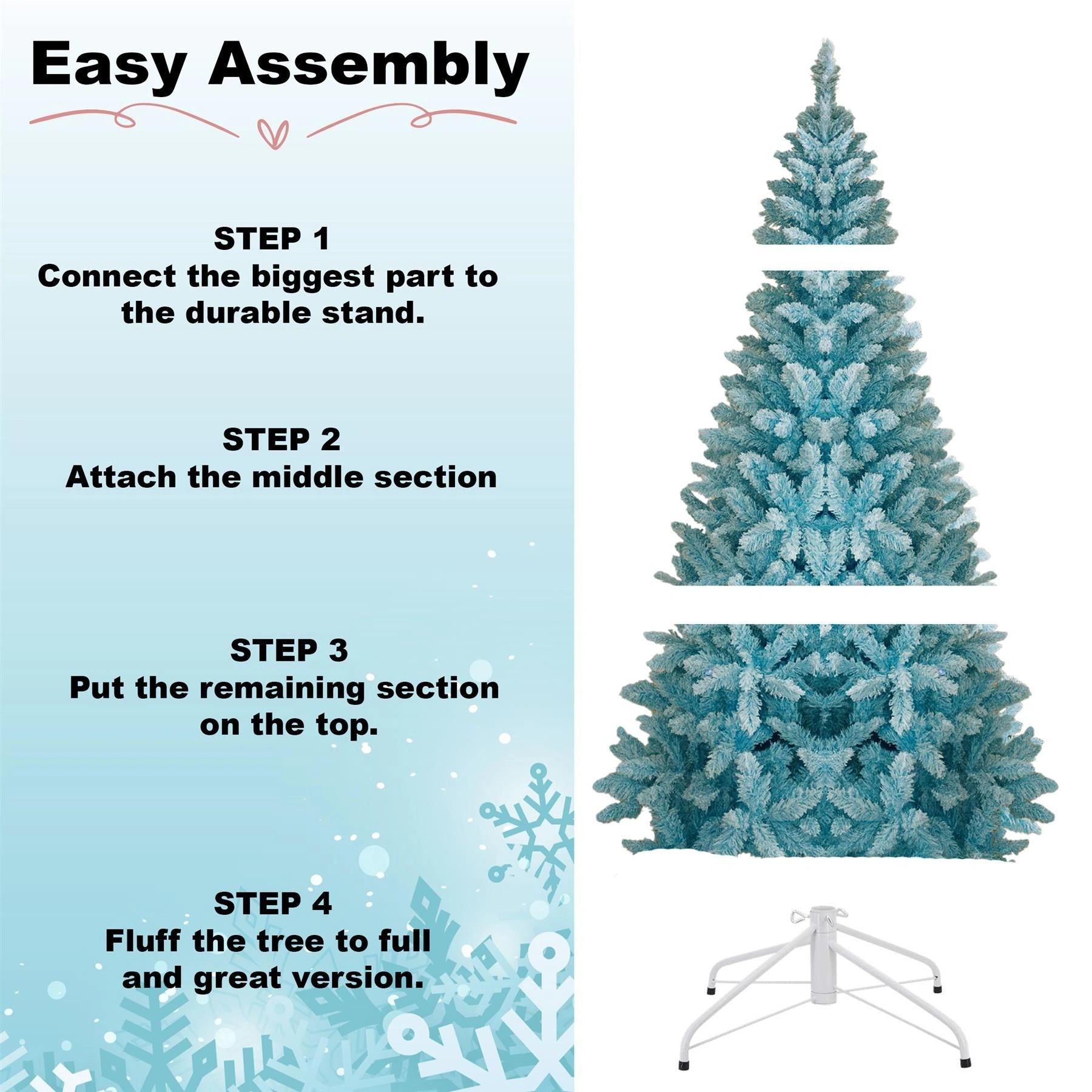 Easy Assembly

STEP 1
Connect the biggest part to the durable stand.

STEP 2
Attach the middle section

STEP 3
Put the remaining section on the top.

STEP 4
Fluff the tree to full and great version.