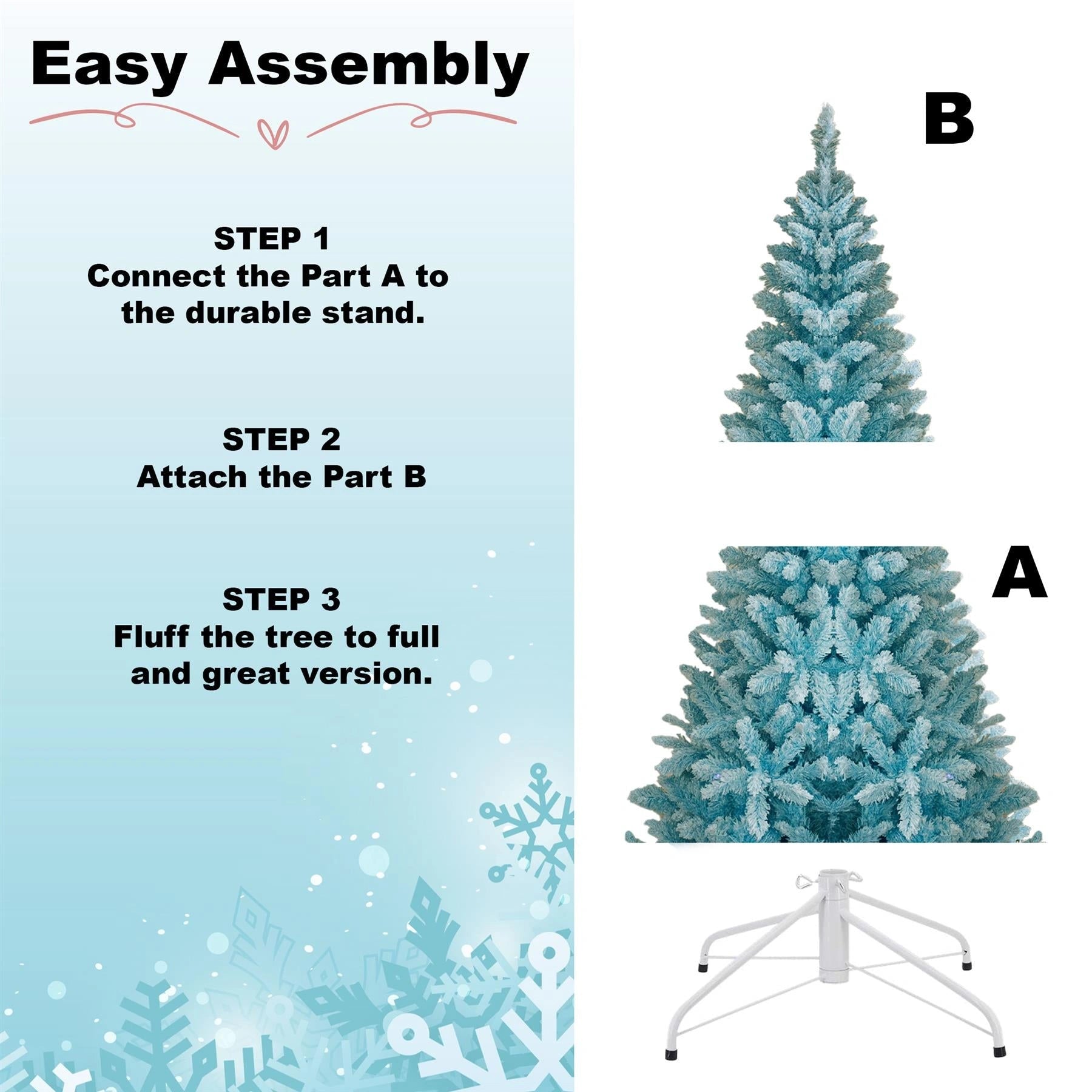 Easy Assembly

STEP 1
Connect the Part A to the durable stand.

STEP 2
Attach the Part B

STEP 3
Fluff the tree to full and great version.

B

A