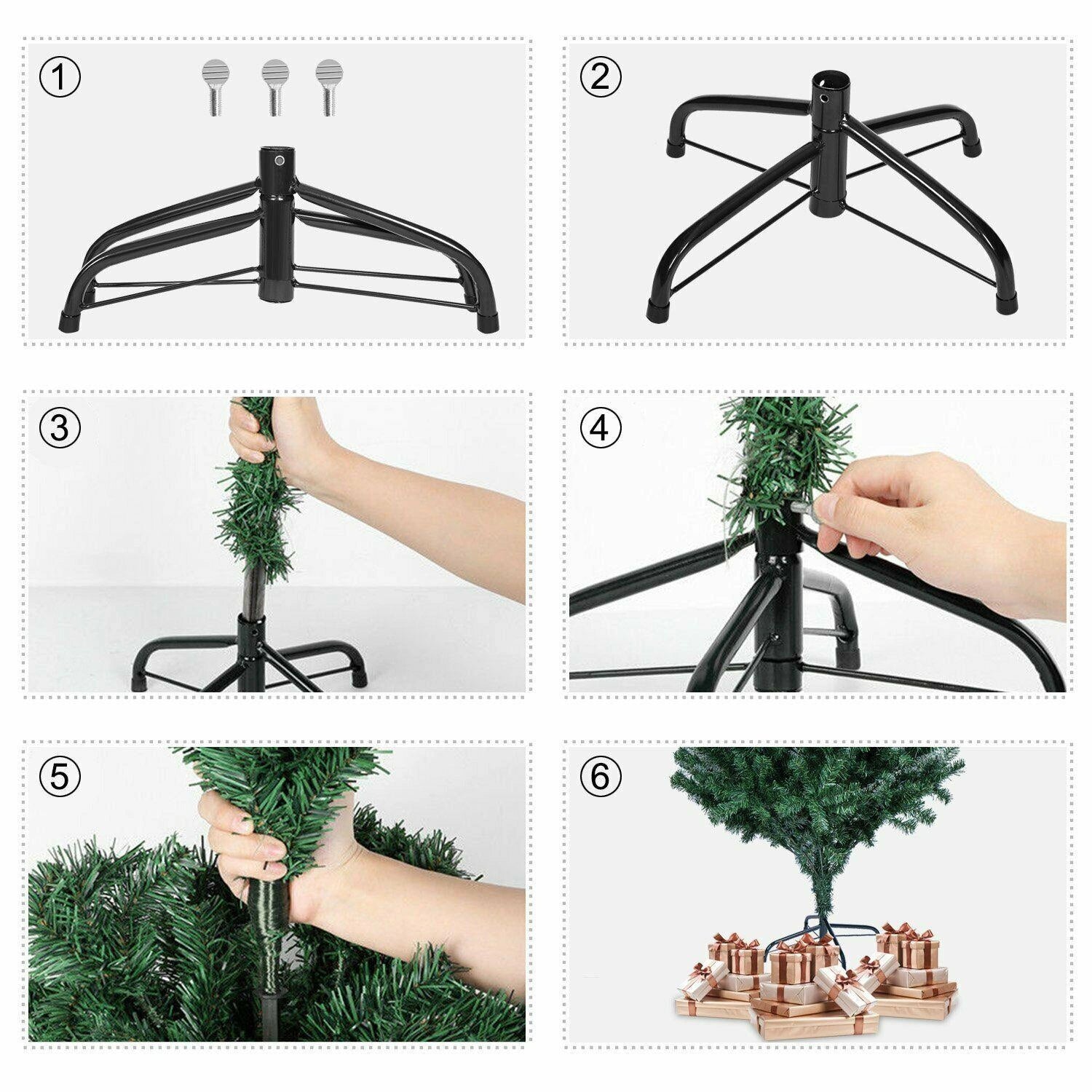 ①

②

③

④

⑤

⑥