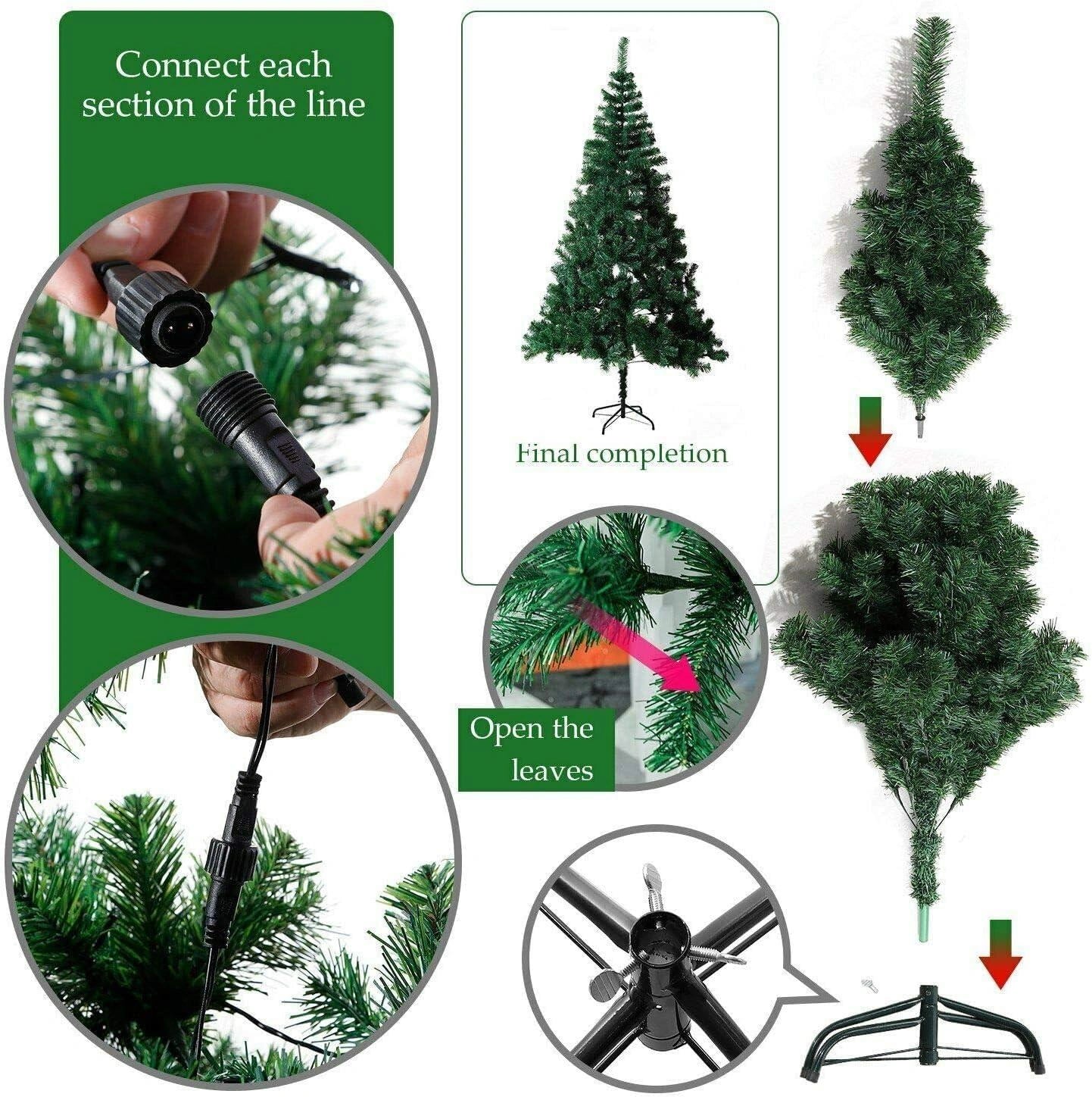 Connect each section of the line

Final completion

Open the leaves