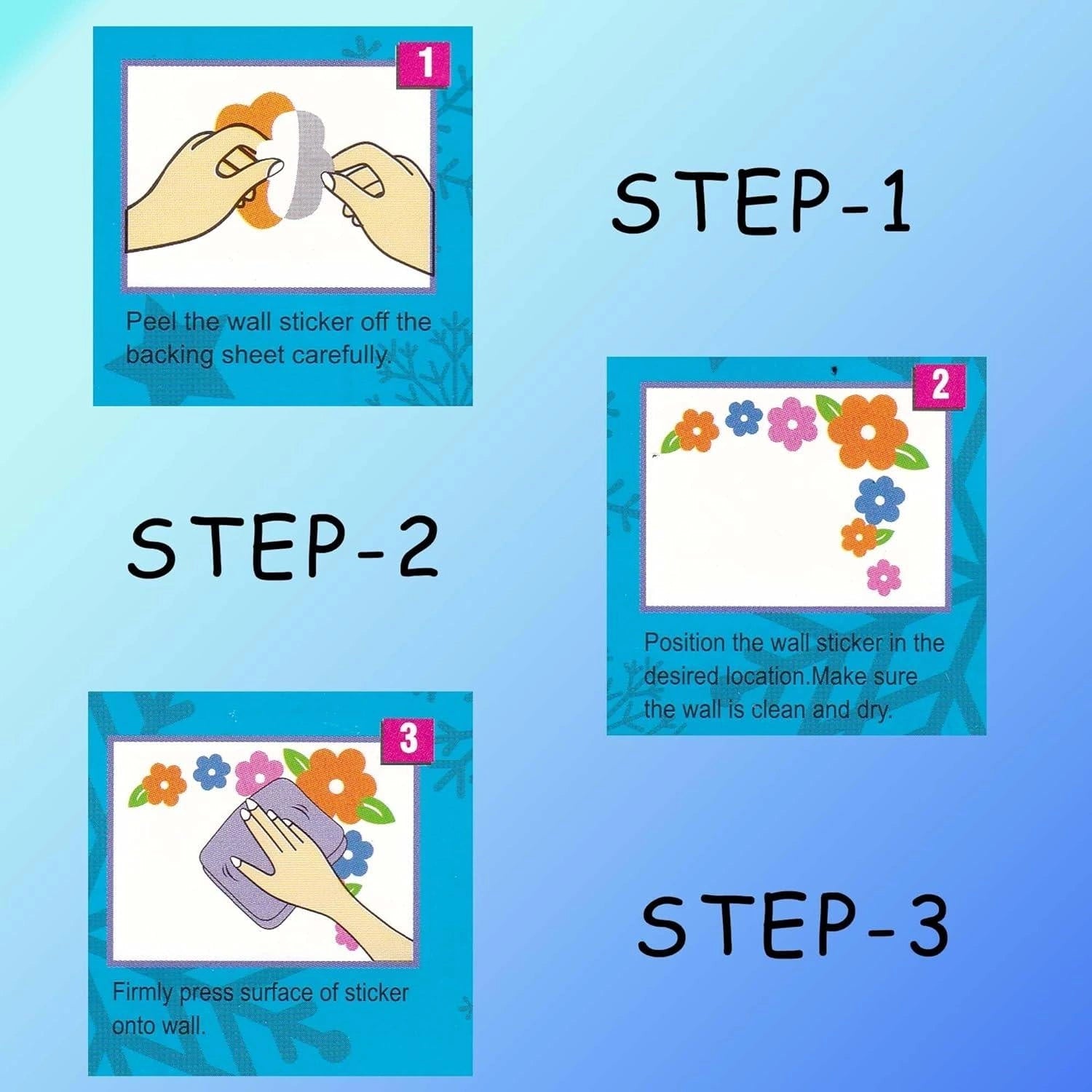 1

Peel the wall sticker off the backing sheet carefully.

STEP-1

STEP-2

2

Position the wall sticker in the desired location.Make sure the wall is clean and dry.

3

Firmly press surface of sticker onto wall.

STEP-3