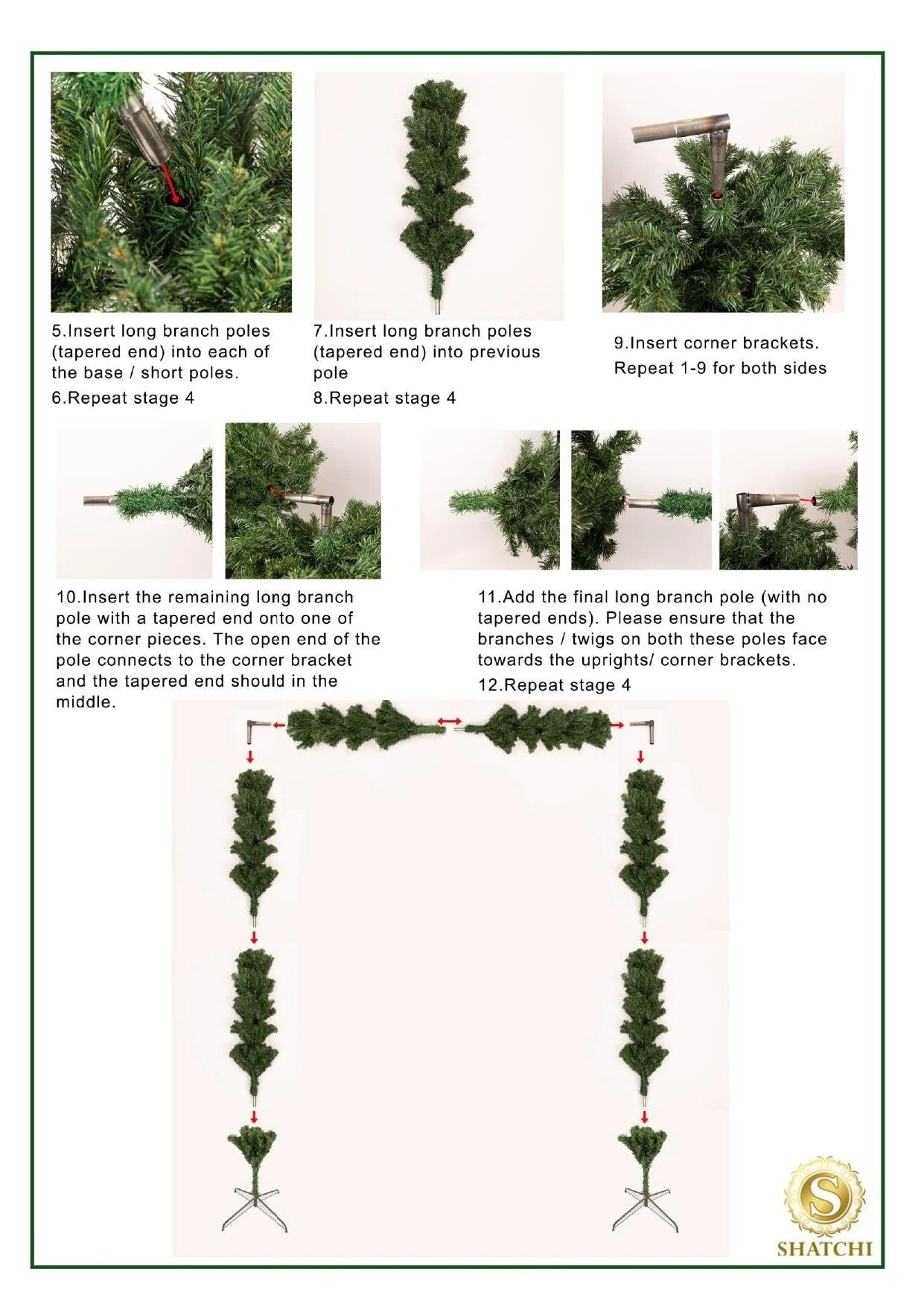 5.Insert long branch poles (tapered end) into each of the base / short poles.
6.Repeat stage 4

7.Insert long branch poles (tapered end) into previous pole
8.Repeat stage 4

9.Insert corner brackets.
Repeat 1-9 for both sides

10.Insert the remaining long branch pole with a tapered end onto one of the corner pieces. The open end of the pole connects to the corner bracket and the tapered end should in the middle.

11.Add the final long branch pole (with no tapered ends). Please ensure that the branches / twigs on both these poles face towards the uprights/ corner brackets.
12.Repeat stage 4

S
SHATCHI