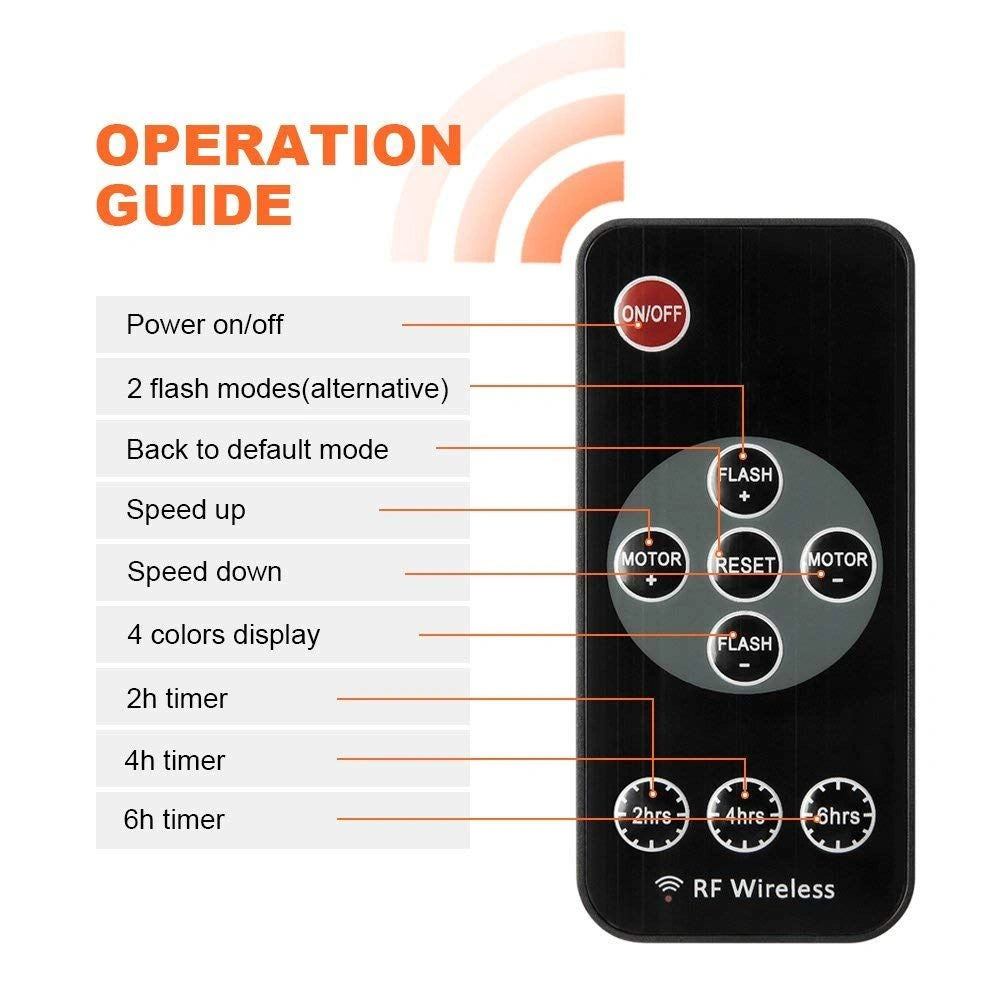 OPERATION GUIDE

Power on/off

2 flash modes(alternative)

Back to default mode

Speed up

Speed down

4 colors display

2h timer

4h timer

6h timer

ON/OFF

FLASH +

MOTOR +

RESET

MOTOR -

FLASH -

2hrs

4hrs

6hrs

RF Wireless