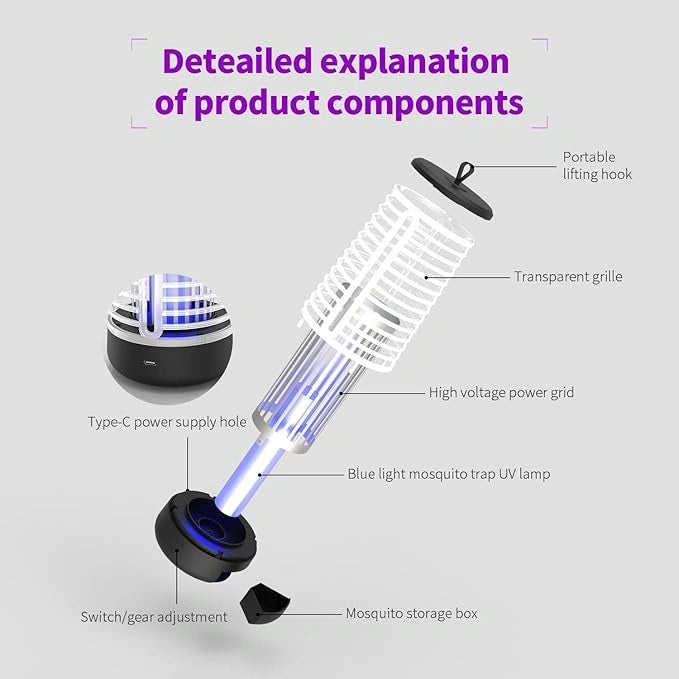 Deteailed explanation of product components

Portable lifting hook

Transparent grille

High voltage power grid

Type-C power supply hole

Blue light mosquito trap UV lamp

Switch/gear adjustment

Mosquito storage box