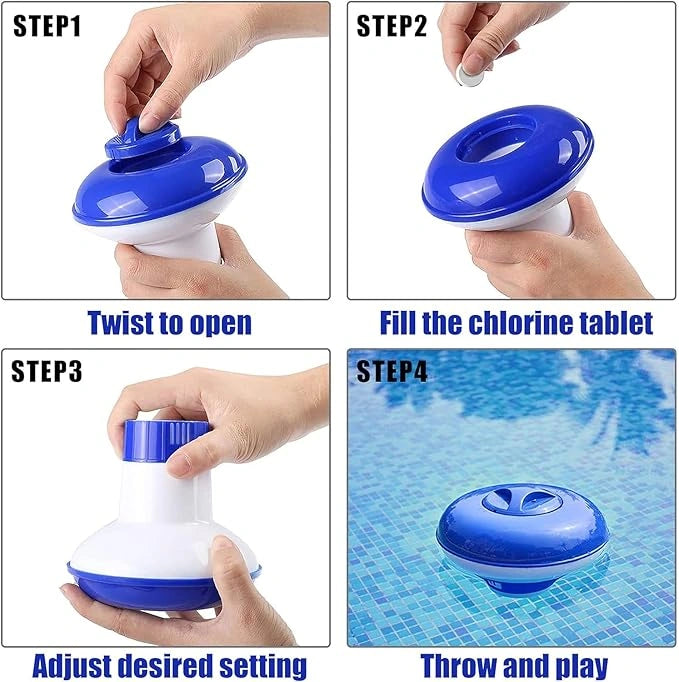 STEP1

Twist to open

STEP2

Fill the chlorine tablet

STEP3

Adjust desired setting

STEP4

Throw and play