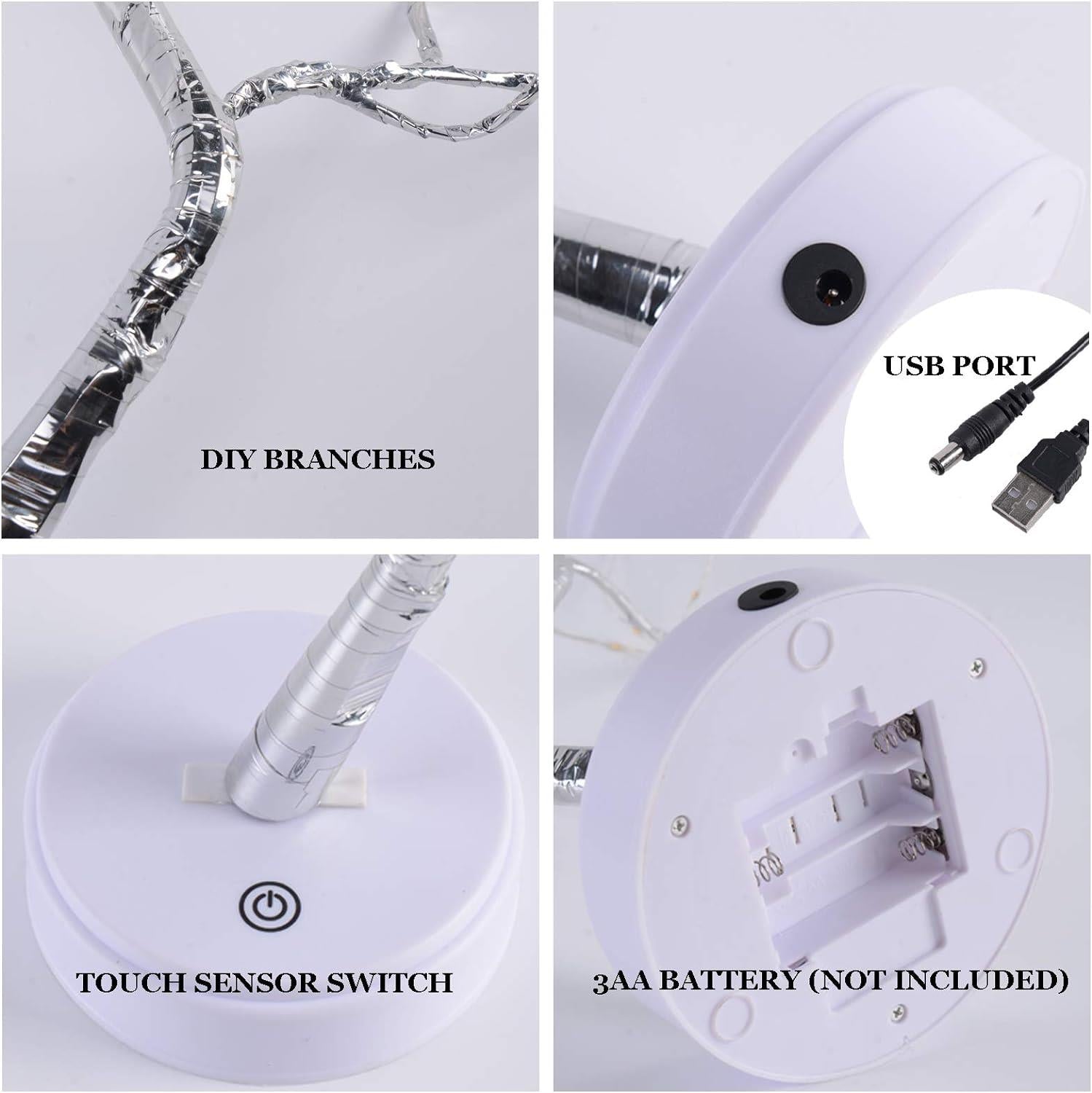 DIY BRANCHES

USB PORT

TOUCH SENSOR SWITCH

3AA BATTERY (NOT INCLUDED)