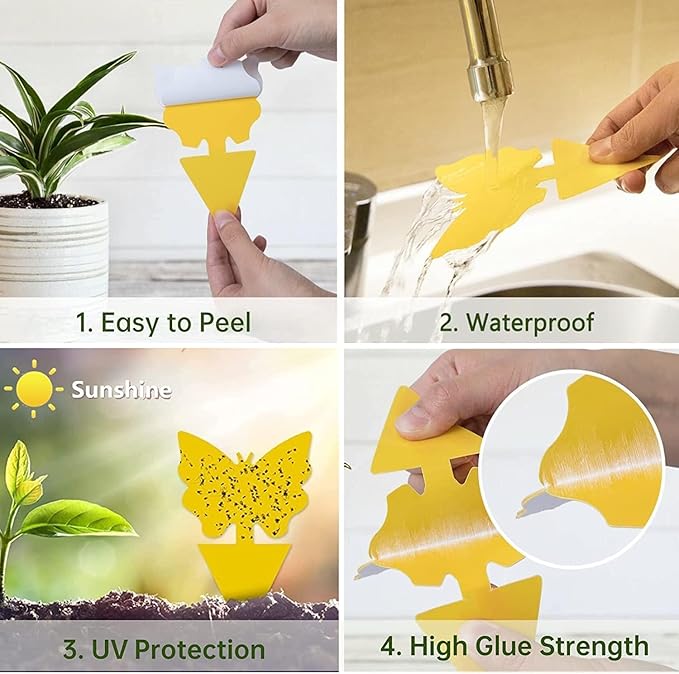 1. Easy to Peel

2. Waterproof

Sunshine

3. UV Protection

4. High Glue Strength